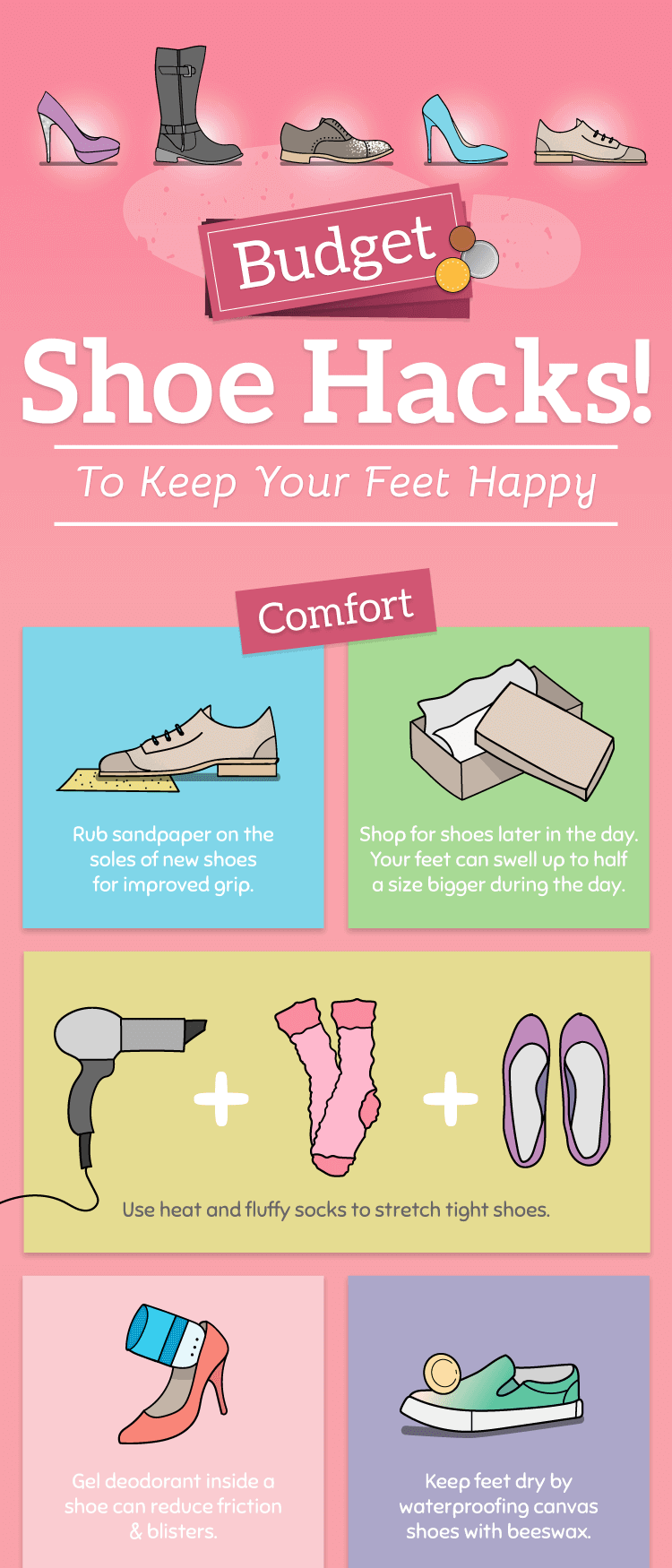 Budget

Shoe Hacks!

To Keep Your Feet Happy

Comfort

Rub sandpaper on the soles of new shoes for improved grip.

Shop for shoes later in the day. Your feet can swell up to half a size bigger during the day.

Use heat and fluffy socks to stretch tight shoes.

Gel deodorant inside a shoe can reduce friction & blisters.

Keep feet dry by waterproofing canvas shoes with beeswax.